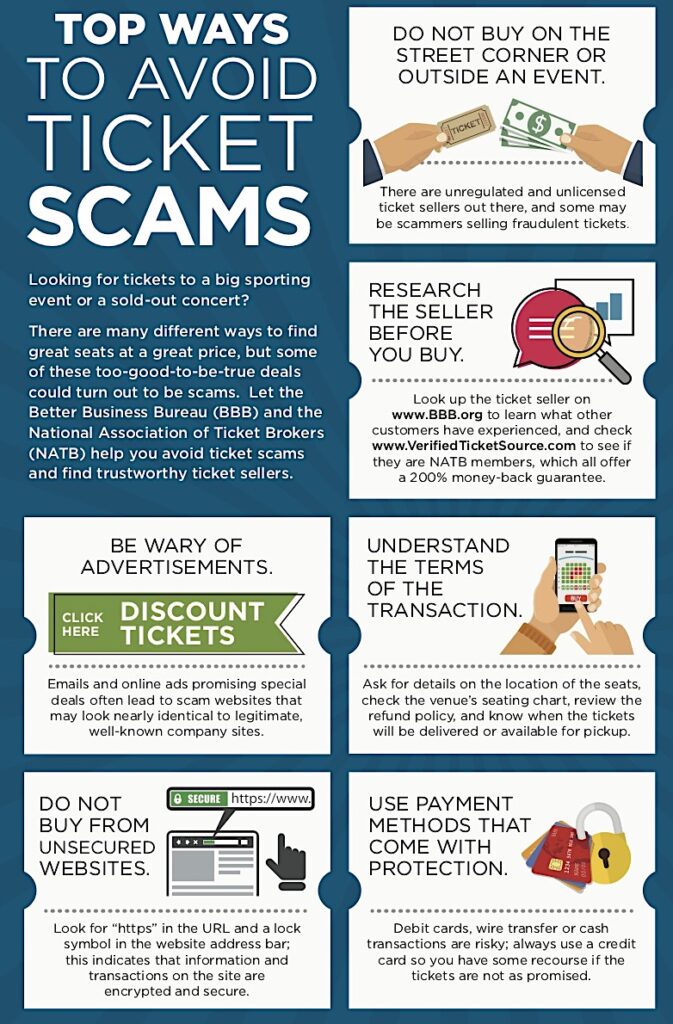 TOP WAYS TO AVOID TICKET SCAMS

Looking for tickets to a big sporting event or a sold-out concert?

There are many different ways to find great seats at a great price, but some of these too-good-to-be-true deals could turn out to be scams. Let the Better Business Bureau (BBB) and the National Association of Ticket Brokers (NATB) help you avoid ticket scams and find trustworthy ticket sellers.

DO NOT BUY ON THE STREET CORNER OR OUTSIDE AN EVENT.

TICKET

There are unregulated and unlicensed ticket sellers out there, and some may be scammers selling fraudulent tickets.

RESEARCH THE SELLER BEFORE YOU BUY.

Look up the ticket seller on www.BBB.org to learn what other customers have experienced, and check www.VerifiedTicketSource.com to see if they are NATB members, which all offer a 200% money-back guarantee.

BE WARY OF ADVERTISEMENTS.

CLICK HERE DISCOUNT TICKETS

Emails and online ads promising special deals often lead to scam websites that may look nearly identical to legitimate, well-known company sites.

UNDERSTAND THE TERMS OF THE TRANSACTION.

BUY

Ask for details on the location of the seats, check the venue's seating chart, review the refund policy, and know when the tickets will be delivered or available for pickup.

DO NOT BUY FROM UNSECURED WEBSITES.

SECURE https://www.

Look for "https" in the URL and a lock symbol in the website address bar; this indicates that information and transactions on the site are encrypted and secure.

USE PAYMENT METHODS THAT COME WITH PROTECTION.

Debit cards, wire transfer or cash transactions are risky; always use a credit card so you have some recourse if the tickets are not as promised.